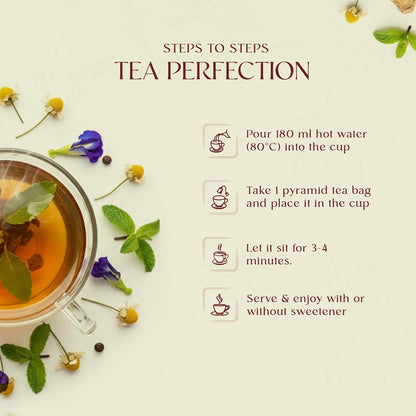 STEPS TO STEPS
TEA PERFECTION

Pour 180 ml hot water (80°C) into the cup

Take 1 pyramid tea bag and place it in the cup

Let it sit for 3-4 minutes.

Serve & enjoy with or without sweetener