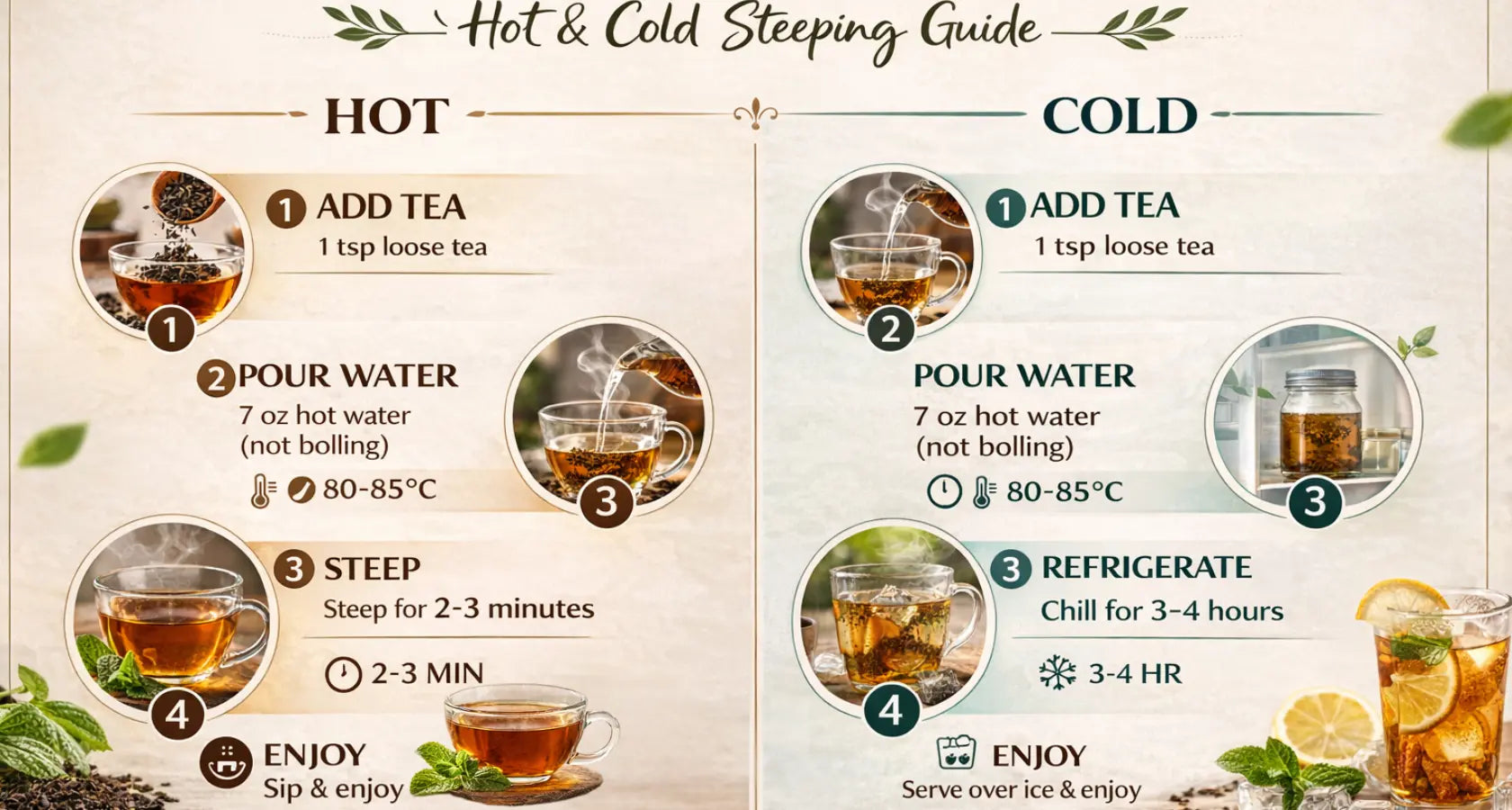 Hot & Cold Steeping Guide

HOT

1 ADD TEA
1 tsp loose tea

1

2 POUR WATER
7 oz hot water
(not bolling)

80-85°C

3

3 STEEP
Steep for 2-3 minutes

2-3 MIN

4

ENJOY
Sip & enjoy

COLD

1 ADD TEA
1 tsp loose tea

2

POUR WATER
7 oz hot water
(not bolling)

80-85°C

3

3 REFRIGERATE
Chill for 3-4 hours

3-4 HR

4

ENJOY
Serve over ice & enjoy